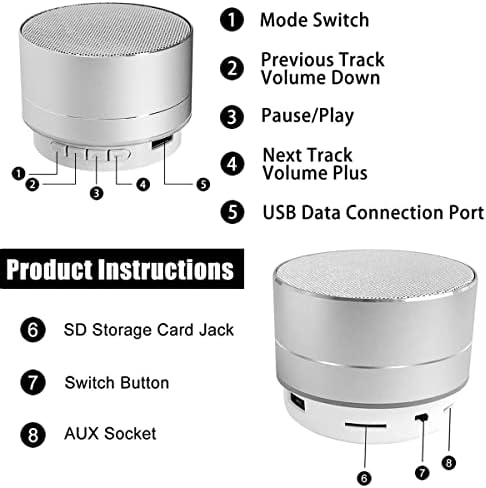 1 2 3 4 5

1 Mode Switch

2 Previous Track Volume Down

3 Pause/Play

4 Next Track Volume Plus

5 USB Data Connection Port

Product Instructions

6 SD Storage Card Jack

7 Switch Button

8 AUX Socket

6 7 8