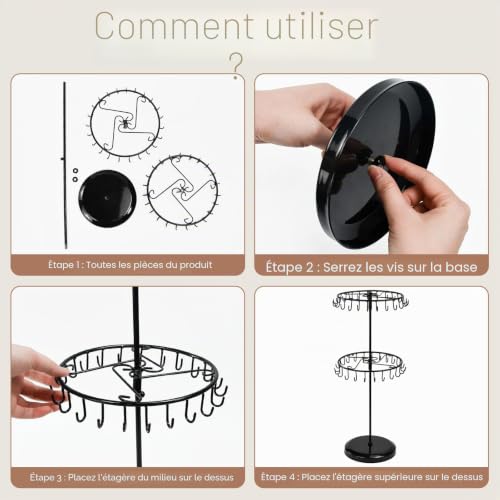 Comment utiliser
?

Étape 1 : Toutes les pièces du produit

Étape 2 : Serrez les vis sur la base

Étape 3 : Placez l'étagère du milieu sur le dessus

Étape 4 : Placez l'étagère supérieure sur le dessus