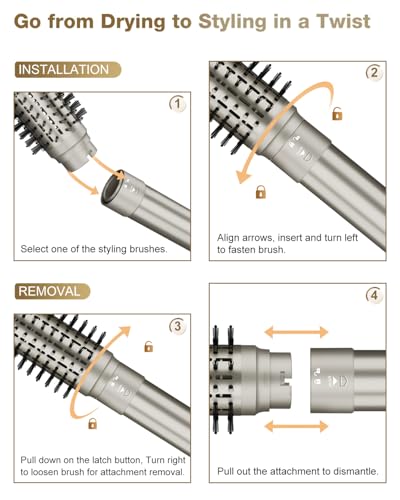 Go from Drying to Styling in a Twist

INSTALLATION

1

Select one of the styling brushes.

2

Align arrows, insert and turn left to fasten brush.

REMOVAL

3

Pull down on the latch button, Turn right to loosen brush for attachment removal.

4

Pull out the attachment to dismantle.