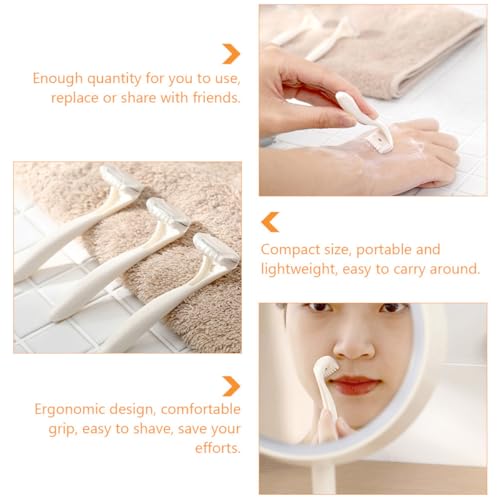 Enough quantity for you to use, replace or share with friends.

Compact size, portable and lightweight, easy to carry around.

Ergonomic design, comfortable grip, easy to shave, save your efforts.