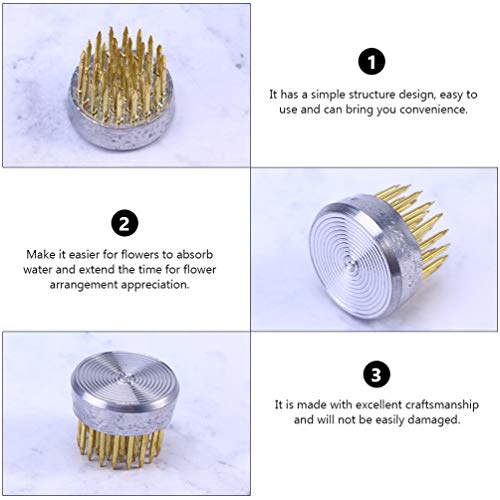 1

It has a simple structure design, easy to use and can bring you convenience.

2

Make it easier for flowers to absorb water and extend the time for flower arrangement appreciation.

3

It is made with excellent craftsmanship and will not be easily damaged.