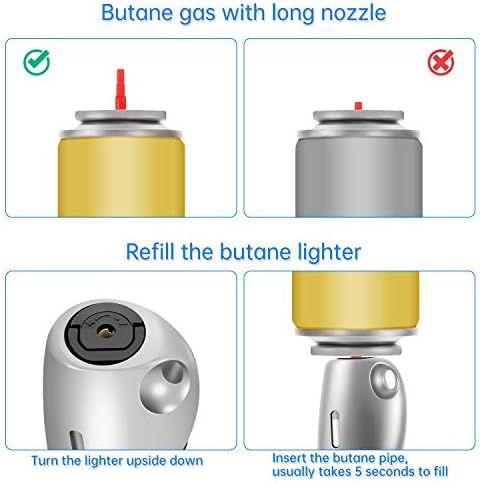 Butane gas with long nozzle

Refill the butane lighter

Turn the lighter upside down

Insert the butane pipe, usually takes 5 seconds to fill