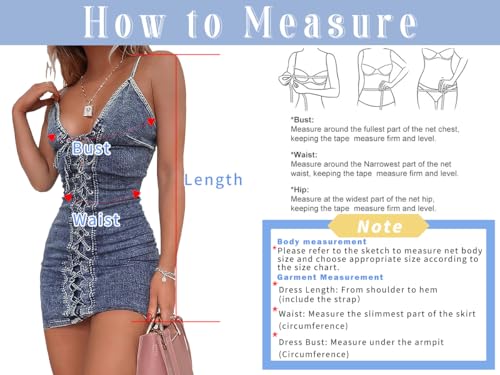 How to Measure

Bust

Length

Waist

*Bust:
Measure around the fullest part of the net chest, keeping the tape measure firm and level.

*Waist:
Measure around the Narrowest part of the net waist, keeping the tape measure firm and level.

*Hip:
Measure at the widest part of the net hip, keeping the tape measure firm and level.

Note

Body measurement
*Please refer to the sketch to measure net body size and choose appropriate size according to the size chart.

Garment Measurement
*Dress Length: From shoulder to hem (include the strap)

*Waist: Measure the slimmest part of the skirt (circumference)

*Dress Bust: Measure under the armpit (Circumference)