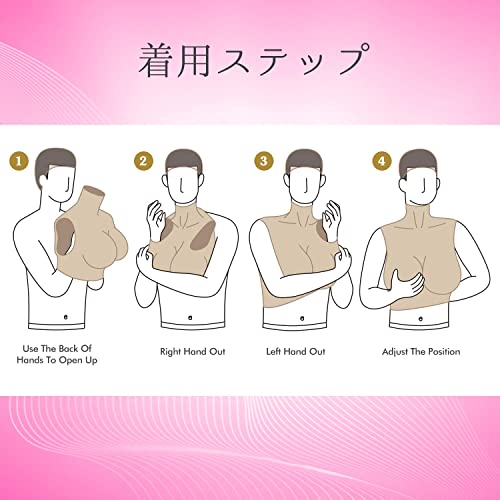 着用ステップ

1
Use The Back Of Hands To Open Up

2
Right Hand Out

3
Left Hand Out

4
Adjust The Position