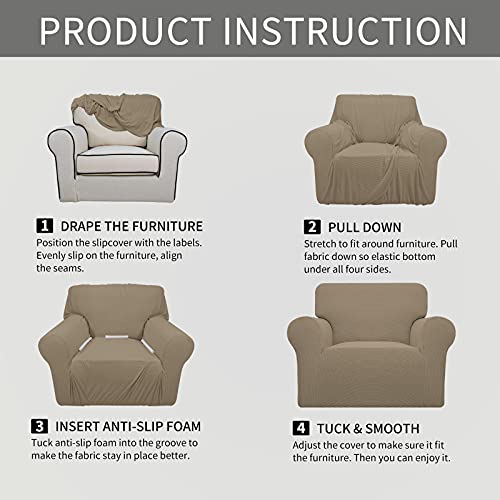 PRODUCT INSTRUCTION

1 DRAPE THE FURNITURE
Position the slipcover with the labels. Evenly slip on the furniture, align the seams.

2 PULL DOWN
Stretch to fit around furniture. Pull fabric down so elastic bottom under all four sides.

3 INSERT ANTI-SLIP FOAM
Tuck anti-slip foam into the groove to make the fabric stay in place better.

4 TUCK & SMOOTH
Adjust the cover to make sure it fit the furniture. Then you can enjoy it.