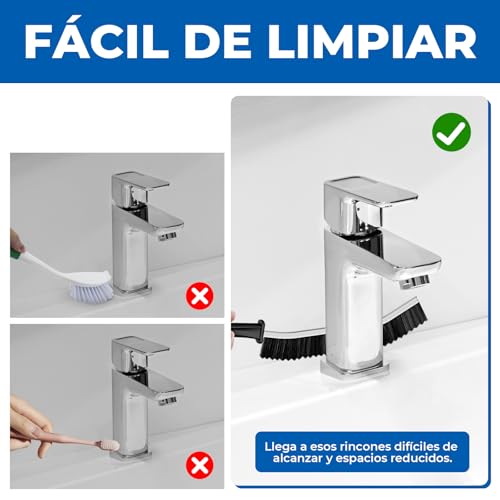 FÁCIL DE LIMPIAR

Llega a esos rincones difíciles de alcanzar y espacios reducidos.