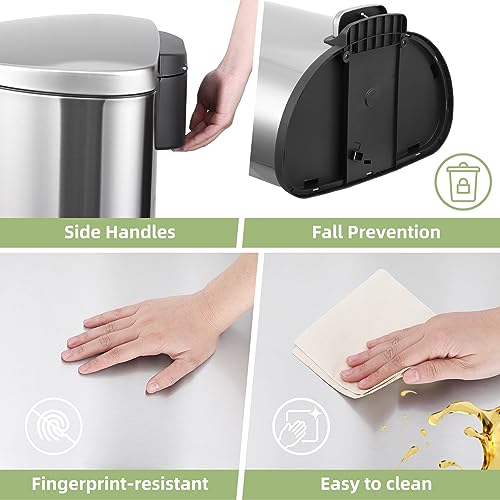 Side Handles

Fall Prevention

Fingerprint-resistant

Easy to clean