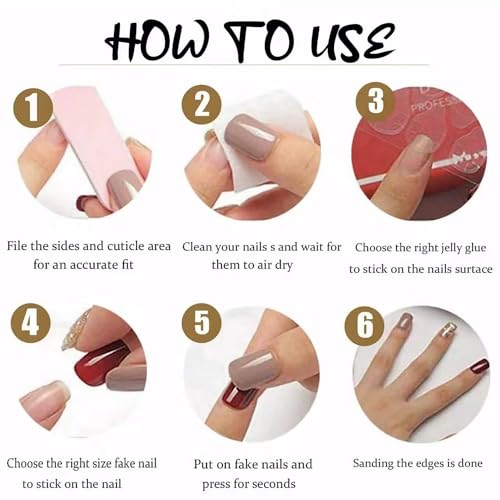 HOW TO USE

1

File the sides and cuticle area for an accurate fit

2

Clean your nails s and wait for them to air dry

3

PROFESS

Choose the right jelly glue to stick on the nails surtace

4

Choose the right size fake nail to stick on the nail

5

Put on fake nails and press for seconds

6

Sanding the edges is done