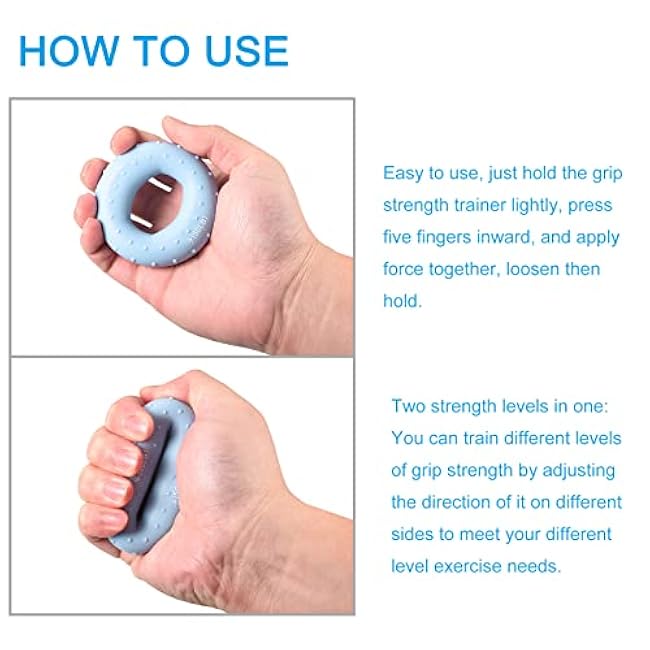 HOW TO USE

Easy to use, just hold the grip strength trainer lightly, press five fingers inward, and apply force together, loosen then hold.

Two strength levels in one: You can train different levels of grip strength by adjusting the direction of it on different sides to meet your different level exercise needs.