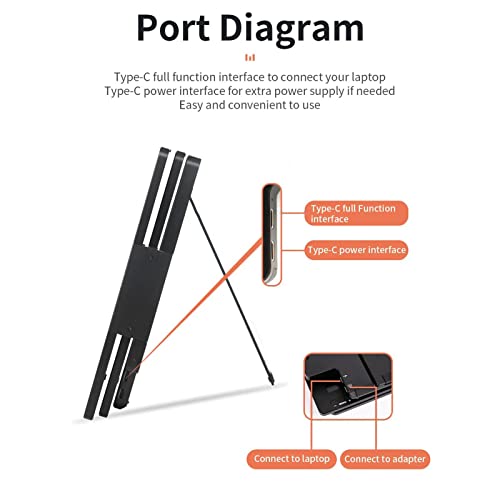 Port Diagram

Type-C full function interface to connect your laptop
Type-C power interface for extra power supply if needed
Easy and convenient to use

Type-C full Function interface

Type-C power interface

Connect to laptop

Connect to adapter