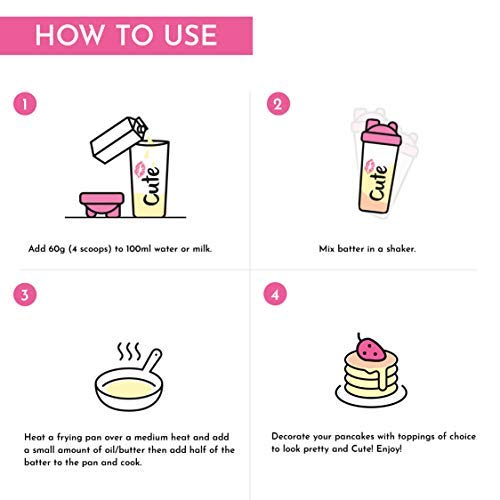 HOW TO USE

1

Cute

Add 60g (4 scoops) to 100ml water or milk.

2

Cute

Mix batter in a shaker.

3

Heat a frying pan over a medium heat and add a small amount of oil/butter then add half of the batter to the pan and cook.

4

Decorate your pancakes with toppings of choice to look pretty and Cute! Enjoy!