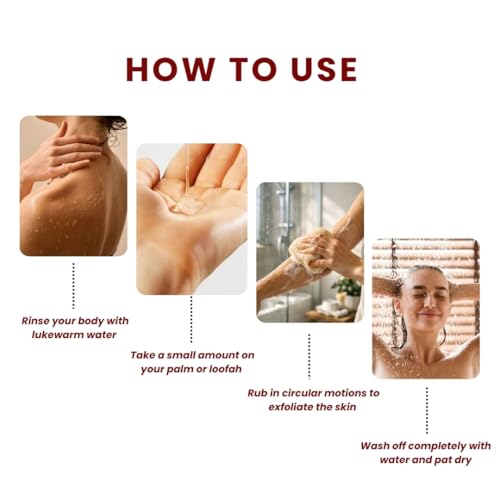 HOW TO USE

Rinse your body with lukewarm water

Take a small amount on your palm or loofah

Rub in circular motions to exfoliate the skin

Wash off completely with water and pat dry