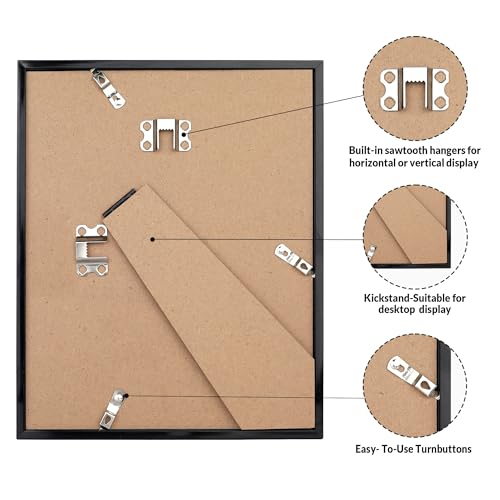 Built-in sawtooth hangers for horizontal or vertical display

Kickstand-Suitable for desktop display

Easy- To-Use Turnbuttons