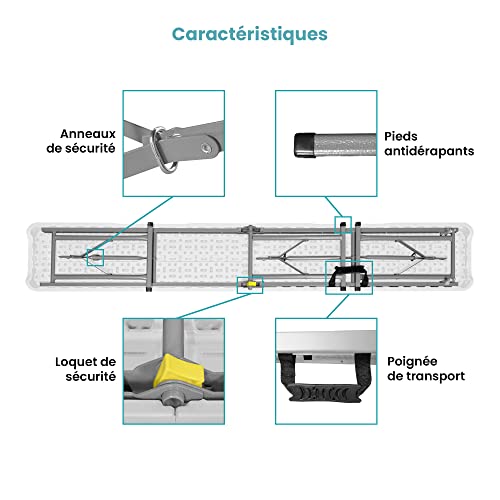 Caractéristiques

Anneaux de sécurité

Pieds antidérapants

Loquet de sécurité

Poignée de transport