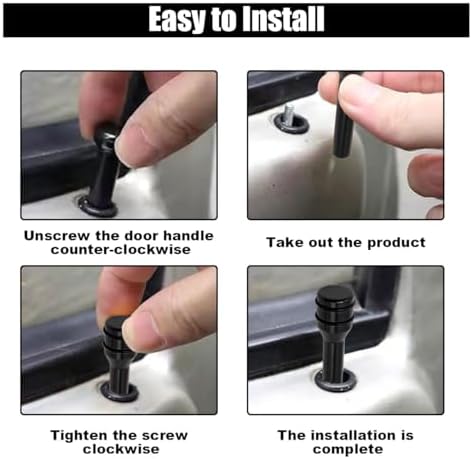 Easy to Install

Unscrew the door handle counter-clockwise

Take out the product

Tighten the screw clockwise

The installation is complete