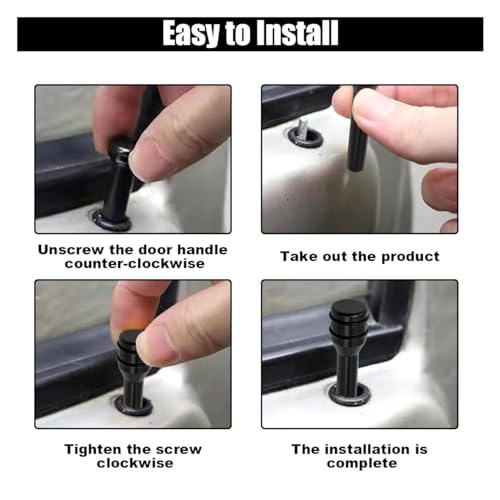 Easy to Install

Unscrew the door handle counter-clockwise

Take out the product

Tighten the screw clockwise

The installation is complete