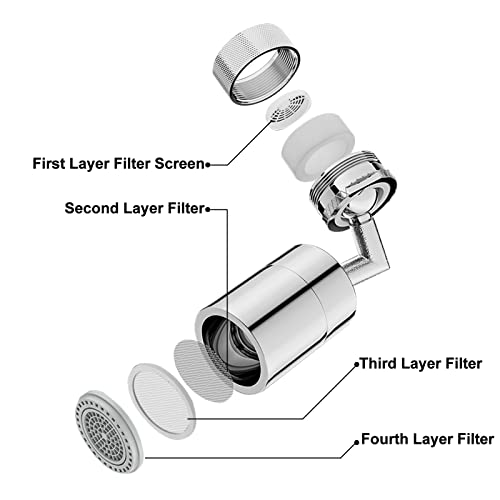 First Layer Filter Screen

Second Layer Filter

Third Layer Filter

Fourth Layer Filter