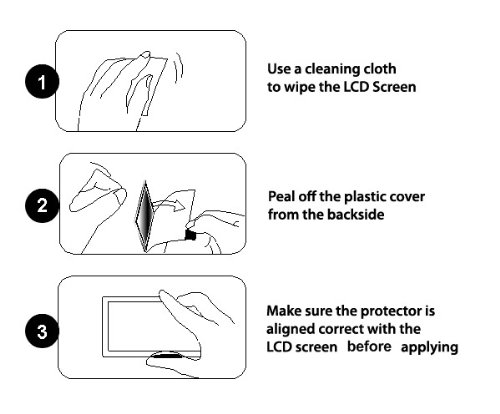 1

Use a cleaning cloth to wipe the LCD Screen

2

Peal off the plastic cover from the backside

3

Make sure the protector is aligned correct with the LCD screen before applying