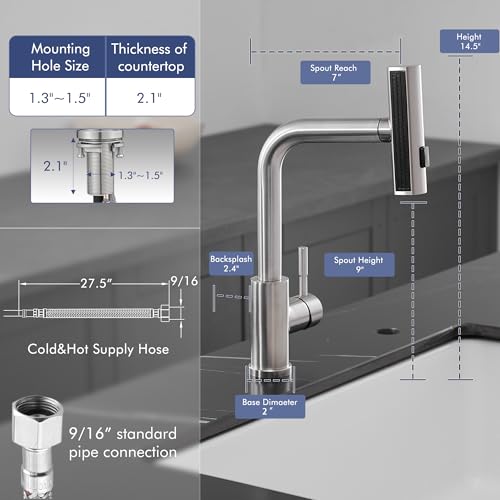 | Mounting Hole Size | Thickness of countertop |
|---|---|
| 1.3"~1.5" | 2.1" |

2.1"
1.3"~1.5"

27.5"
9/16

Cold&Hot Supply Hose

9/16" standard pipe connection

Spout Reach 7"

Height 14.5"

Backsplash 2.4"

Spout Height 9"

Base Dimaeter 2"