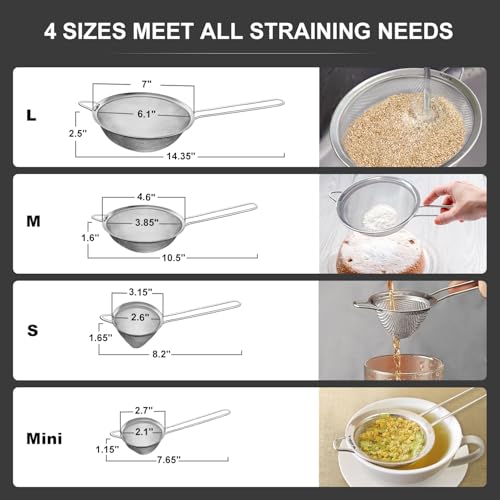 4 SIZES MEET ALL STRAINING NEEDS

L
7''
6.1''
2.5''
14.35''

M
4.6''
3.85''
1.6''
10.5''

S
3.15''
2.6''
1.65''
8.2''

Mini
2.7''
2.1''
1.15''
7.65''