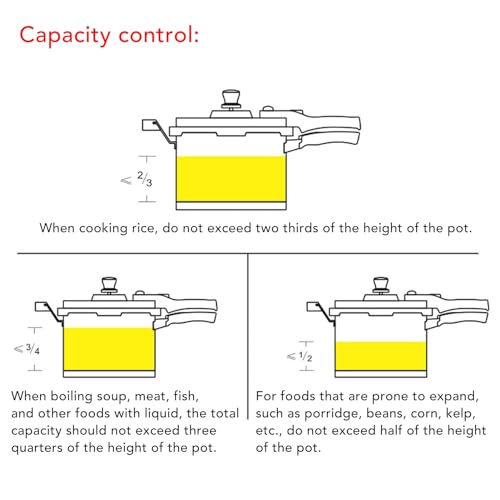 Capacity control:

$\leqslant \frac{2}{3}$

When cooking rice, do not exceed two thirds of the height of the pot.

$\leqslant \frac{3}{4}$

When boiling soup, meat, fish, and other foods with liquid, the total capacity should not exceed three quarters of the height of the pot.

$\leqslant \frac{1}{2}$

For foods that are prone to expand, such as porridge, beans, corn, kelp, etc., do not exceed half of the height of the pot.