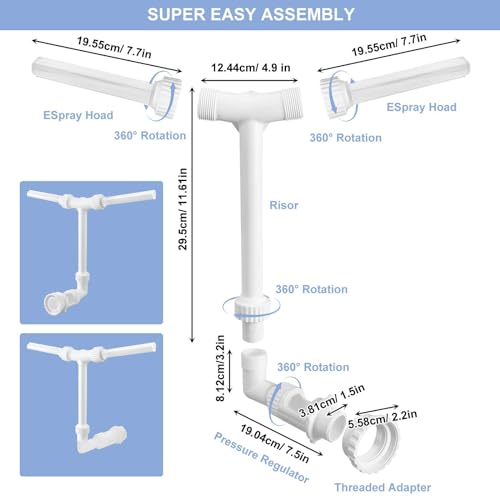 SUPER EASY ASSEMBLY

19.55cm/ 7.7in

12.44cm/ 4.9 in

19.55cm/ 7.7in

ESpray Hoad

360° Rotation

ESpray Hoad

360° Rotation

29.5cm/ 11.61in

Risor

360° Rotation

8.12cm/3.2in

360° Rotation

3.81cm/ 1.5in

5.58cm/ 2.2in

19.04cm/ 7.5in

Pressure Regulator

Threaded Adapter