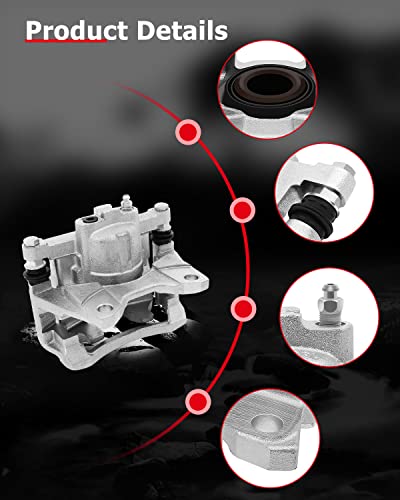 Product Details