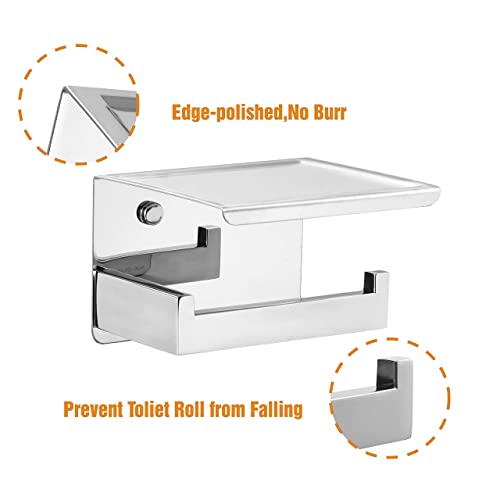 Edge-polished,No Burr

Prevent Toliet Roll from Falling