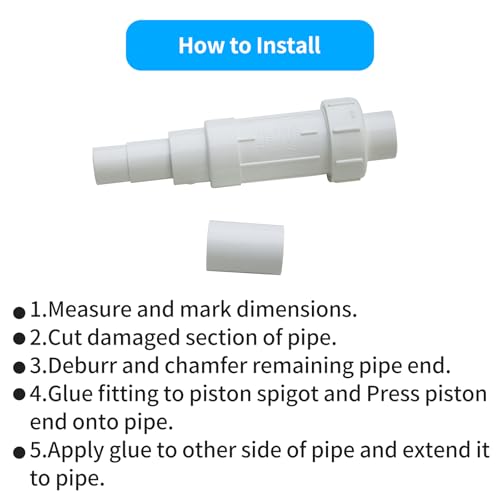 How to Install

● 1.Measure and mark dimensions.
● 2.Cut damaged section of pipe.
● 3.Deburr and chamfer remaining pipe end.
● 4.Glue fitting to piston spigot and Press piston end onto pipe.
● 5.Apply glue to other side of pipe and extend it to pipe.