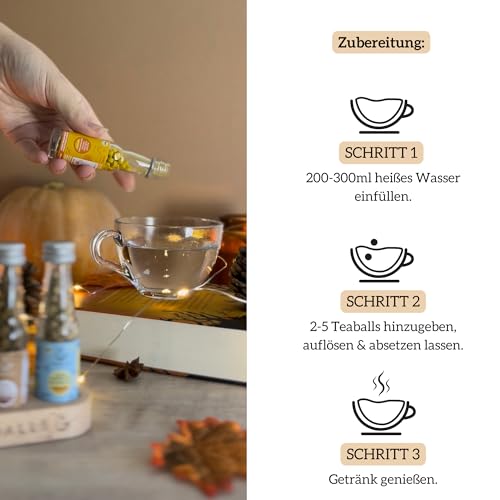 Zubereitung:

SCHRITT 1

200-300ml heißes Wasser einfüllen.

SCHRITT 2

2-5 Teaballs hinzugeben, auflösen & absetzen lassen.

SCHRITT 3

Getränk genießen.