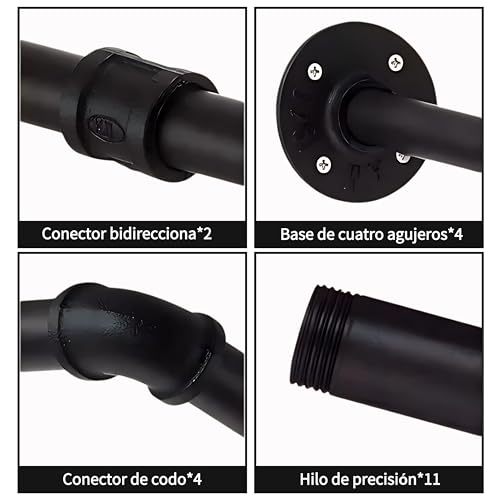 Conector bidirecciona*2

Base de cuatro agujeros*4

Conector de codo*4

Hilo de precisión*11