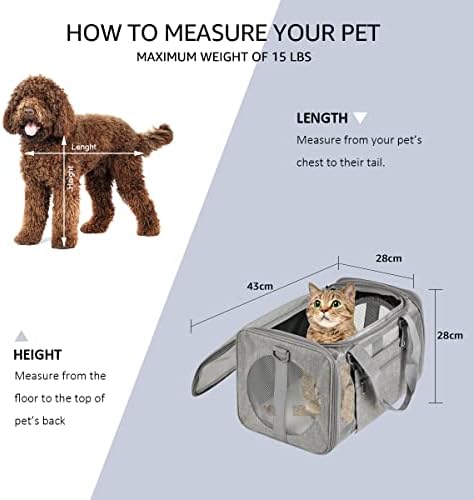 HOW TO MEASURE YOUR PET
MAXIMUM WEIGHT OF 15 LBS

Lenght
Height

LENGTH
Measure from your pet's chest to their tail.

28cm
43cm
28cm

HEIGHT
Measure from the floor to the top of pet's back