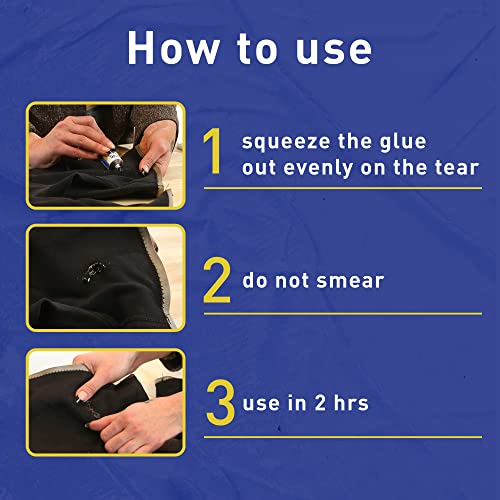 How to use

1 squeeze the glue out evenly on the tear

2 do not smear

3 use in 2 hrs