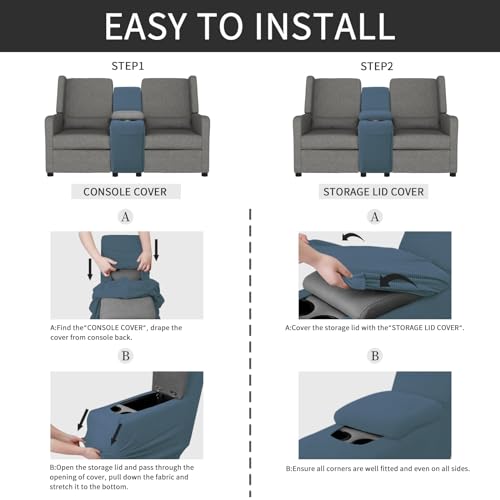 EASY TO INSTALL

STEP1

CONSOLE COVER

A

A:Find the"CONSOLE COVER", drape the cover from console back.

B

B:Open the storage lid and pass through the opening of cover, pull down the fabric and stretch it to the bottom.

STEP2

STORAGE LID COVER

A

A:Cover the storage lid with the"STORAGE LID COVER".

B

B:Ensure all corners are well fitted and even on all sides.