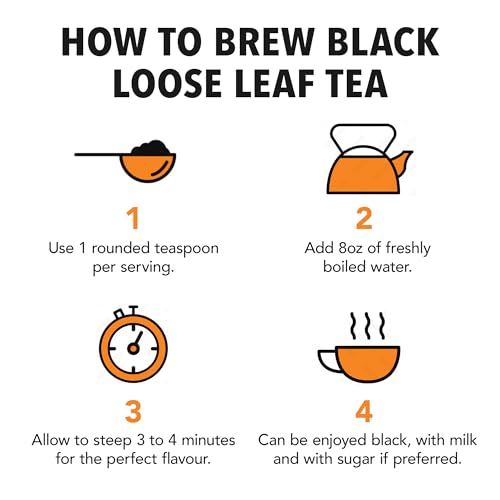 HOW TO BREW BLACK LOOSE LEAF TEA

1
Use 1 rounded teaspoon per serving.

2
Add 8oz of freshly boiled water.

3
Allow to steep 3 to 4 minutes for the perfect flavour.

4
Can be enjoyed black, with milk and with sugar if preferred.