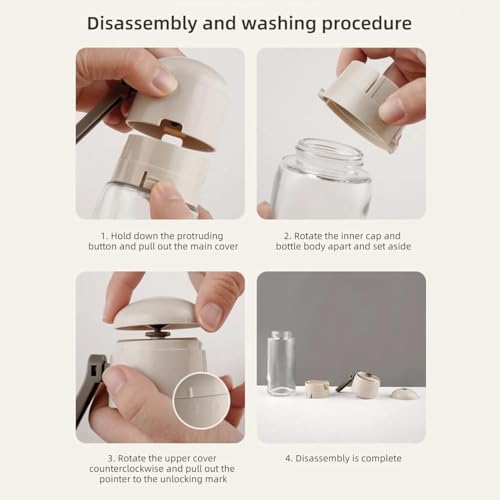 Disassembly and washing procedure

1. Hold down the protruding button and pull out the main cover

2. Rotate the inner cap and bottle body apart and set aside

3. Rotate the upper cover counterclockwise and pull out the pointer to the unlocking mark

4. Disassembly is complete