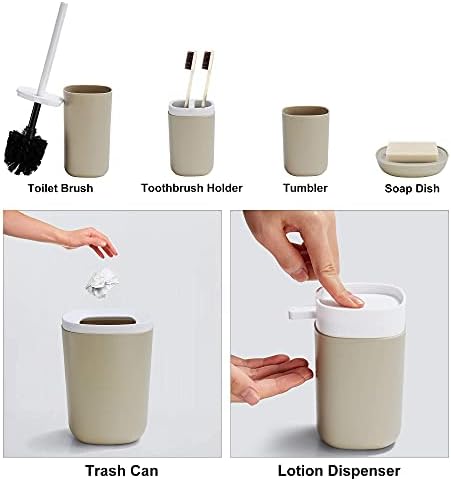 Toilet Brush

Toothbrush Holder

Tumbler

Soap Dish

Trash Can

Lotion Dispenser