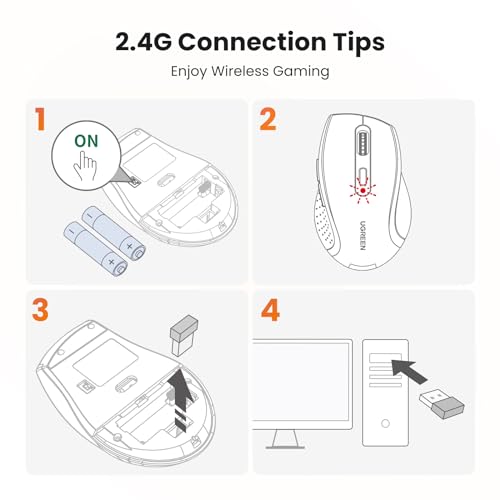 2.4G Connection Tips

Enjoy Wireless Gaming

1

ON

2

UGREEN

3

4