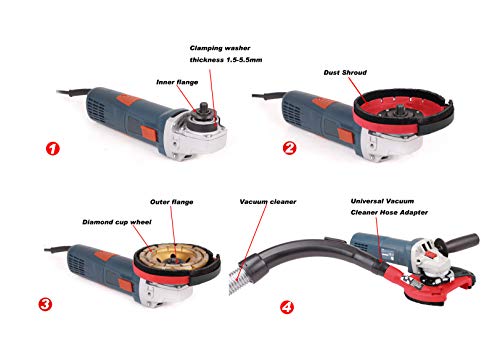 Clamping washer
thickness 1.5-5.5mm

Inner flange

1

Dust Shroud

2

Outer flange

Diamond cup wheel

3

Vacuum cleaner

Universal Vacuum
Cleaner Hose Adapter

4