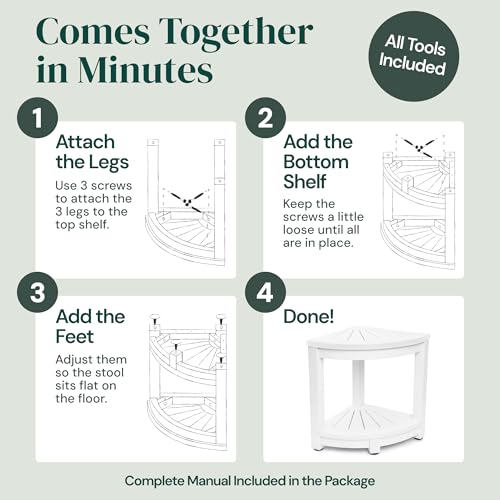 Comes Together in Minutes

All Tools Included

1

Attach the Legs

Use 3 screws to attach the 3 legs to the top shelf.

2

Add the Bottom Shelf

Keep the screws a little loose until all are in place.

3

Add the Feet

Adjust them so the stool sits flat on the floor.

4

Done!

Complete Manual Included in the Package