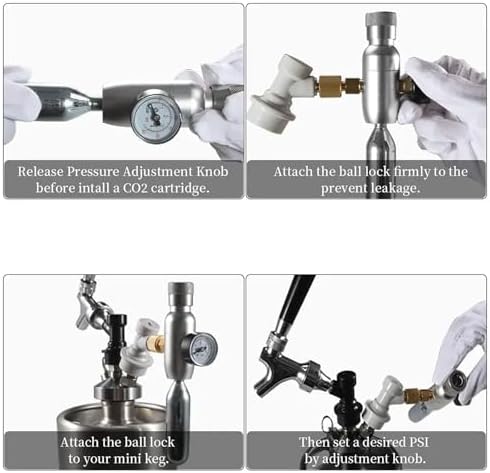 Release Pressure Adjustment Knob before intall a CO2 cartridge.

Attach the ball lock firmly to the prevent leakage.

Attach the ball lock to your mini keg.

Then set a desired PSI by adjustment knob.