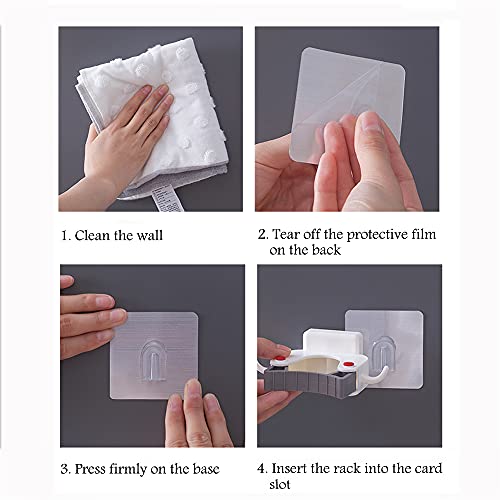 1. Clean the wall

2. Tear off the protective film on the back

3. Press firmly on the base

4. Insert the rack into the card slot