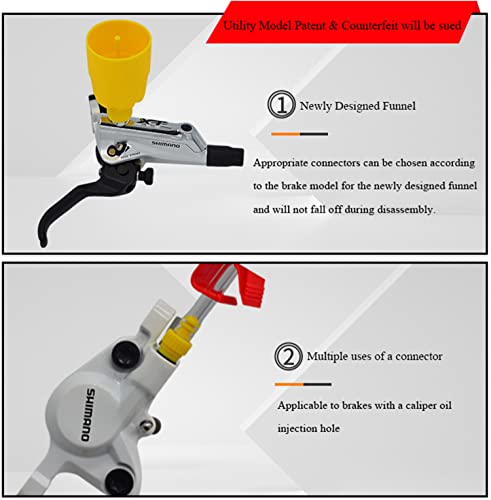 Utility Model Patent & Counterfeit will be sued

XT

SHIMANO

1 Newly Designed Funnel

Appropriate connectors can be chosen according to the brake model for the newly designed funnel and will not fall off during disassembly.

SHIMANO

2 Multiple uses of a connector

Applicable to brakes with a caliper oil injection hole