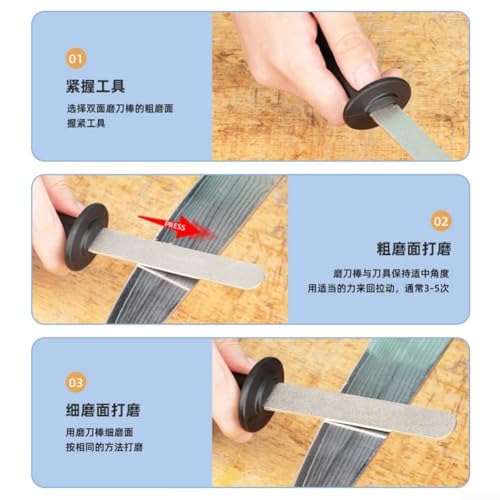 01

紧握工具

选择双面磨刀棒的粗磨面
握紧工具

PRESS

02

粗磨面打磨

磨刀棒与刀具保持适中角度
用适当的力来回拉动，通常3-5次

03

细磨面打磨

用磨刀棒细磨面
按相同的方法打磨