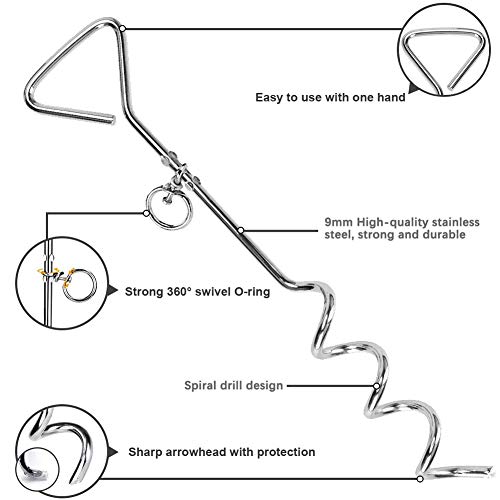 Easy to use with one hand

9mm High-quality stainless steel, strong and durable

Strong 360° swivel O-ring

Spiral drill design

Sharp arrowhead with protection