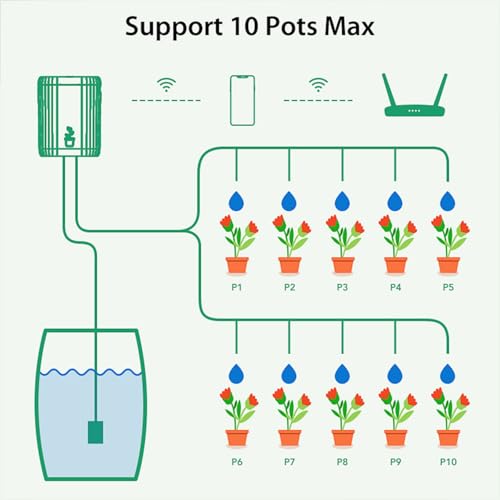 Support 10 Pots Max

P1 P2 P3 P4 P5

P6 P7 P8 P9 P10