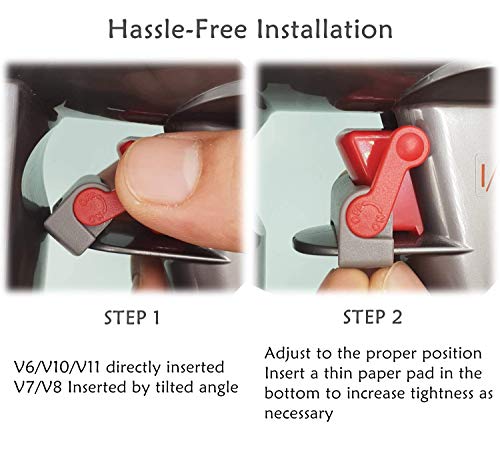 Hassle-Free Installation

STEP 1

V6/V10/V11 directly inserted
V7/V8 Inserted by tilted angle

STEP 2

Adjust to the proper position
Insert a thin paper pad in the bottom to increase tightness as necessary