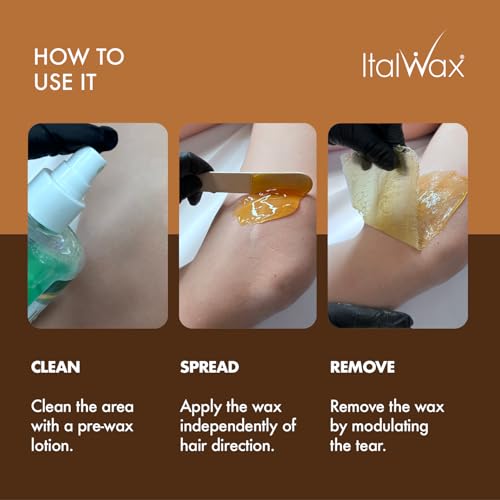 HOW TO USE IT

ItalWax

CLEAN

Clean the area with a pre-wax lotion.

SPREAD

Apply the wax independently of hair direction.

REMOVE

Remove the wax by modulating the tear.