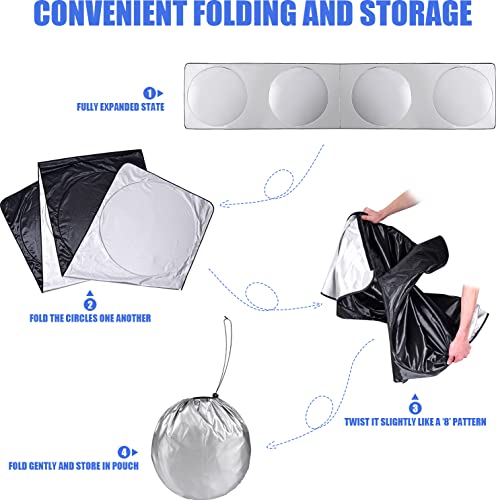 CONVENIENT FOLDING AND STORAGE

1
FULLY EXPANDED STATE

2
FOLD THE CIRCLES ONE ANOTHER

3
TWIST IT SLIGHTLY LIKE A '8' PATTERN

4
FOLD GENTLY AND STORE IN POUCH