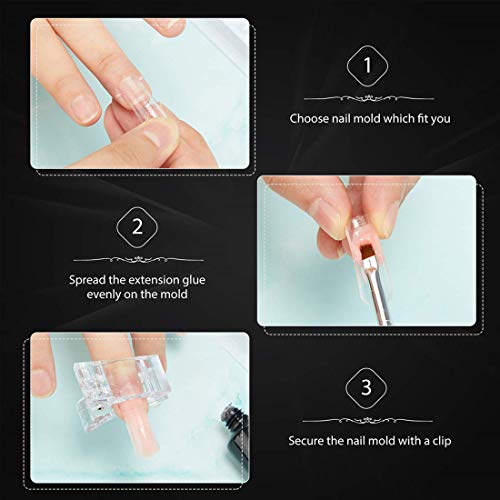 1

Choose nail mold which fit you

2

Spread the extension glue evenly on the mold

3

Secure the nail mold with a clip